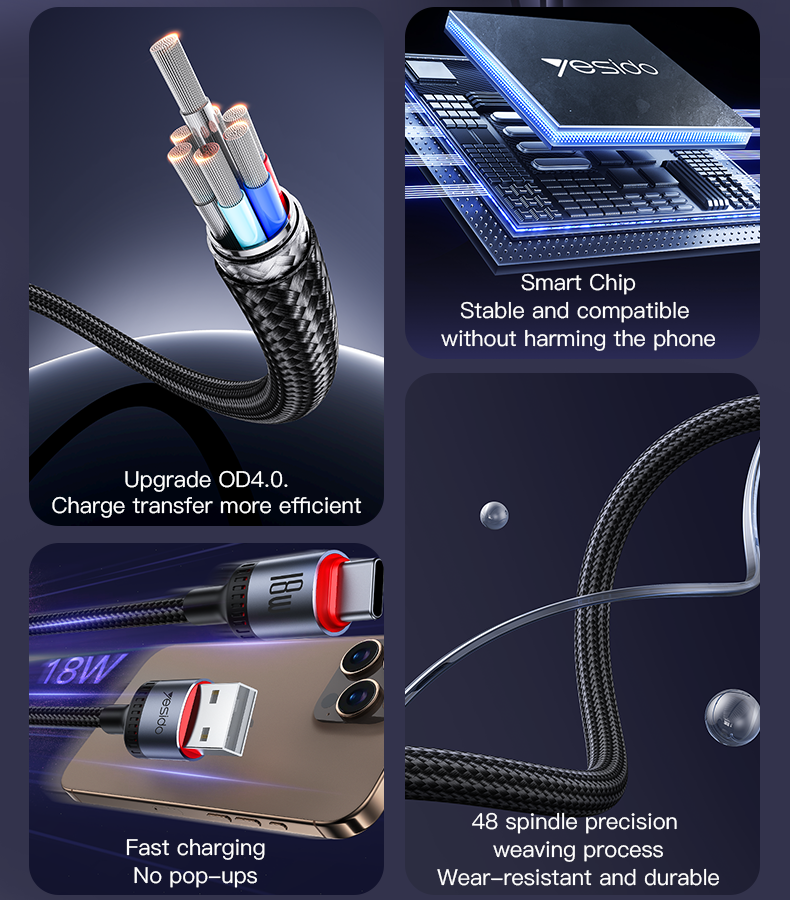 Upgrade OD4.0.
Charge transfer more efficient

yesido

Smart Chip
Stable and compatible
without harming the phone

18W

18W

yesido

Fast charging
No pop-ups

48 spindle precision
weaving process
Wear-resistant and durable